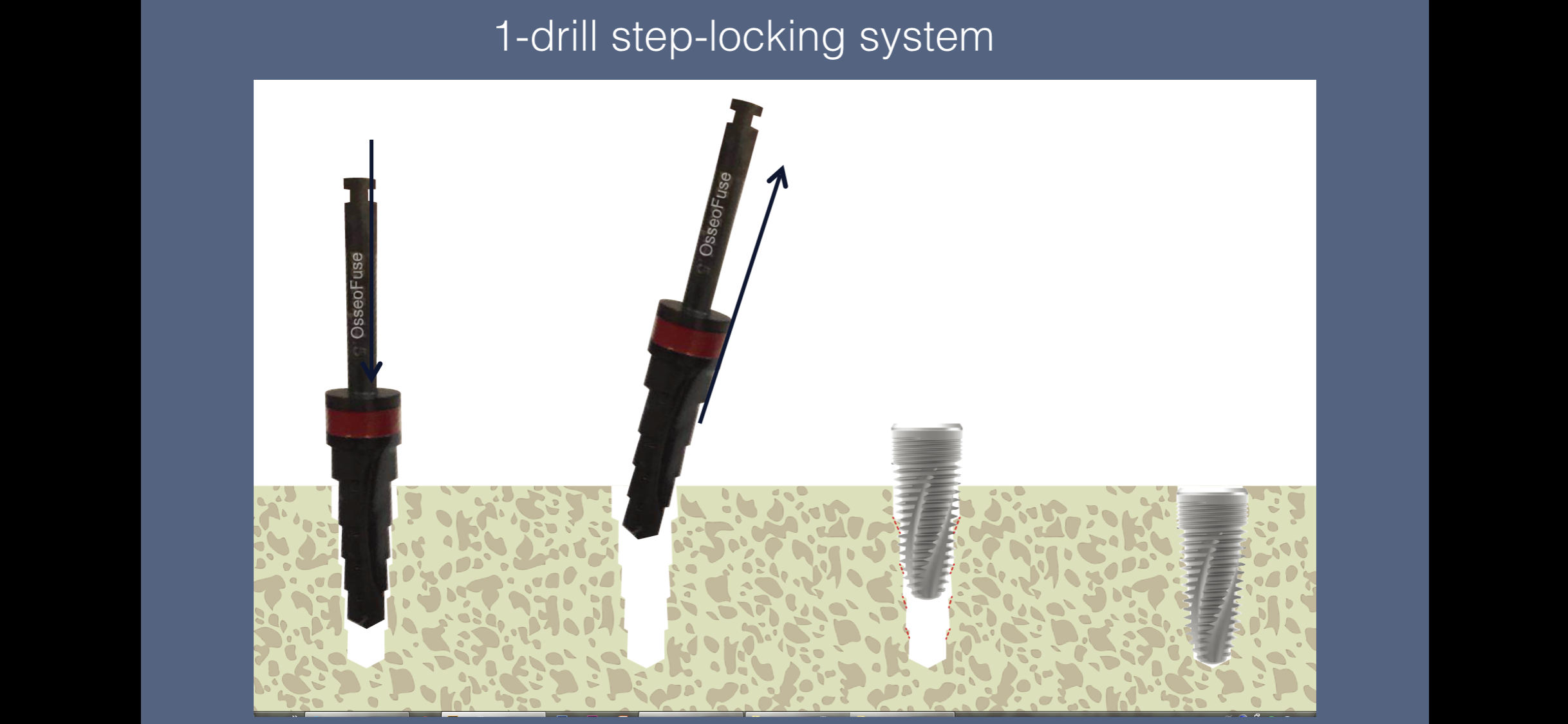 1-drill step-locking system

OsseoFuse

OsseoFuse